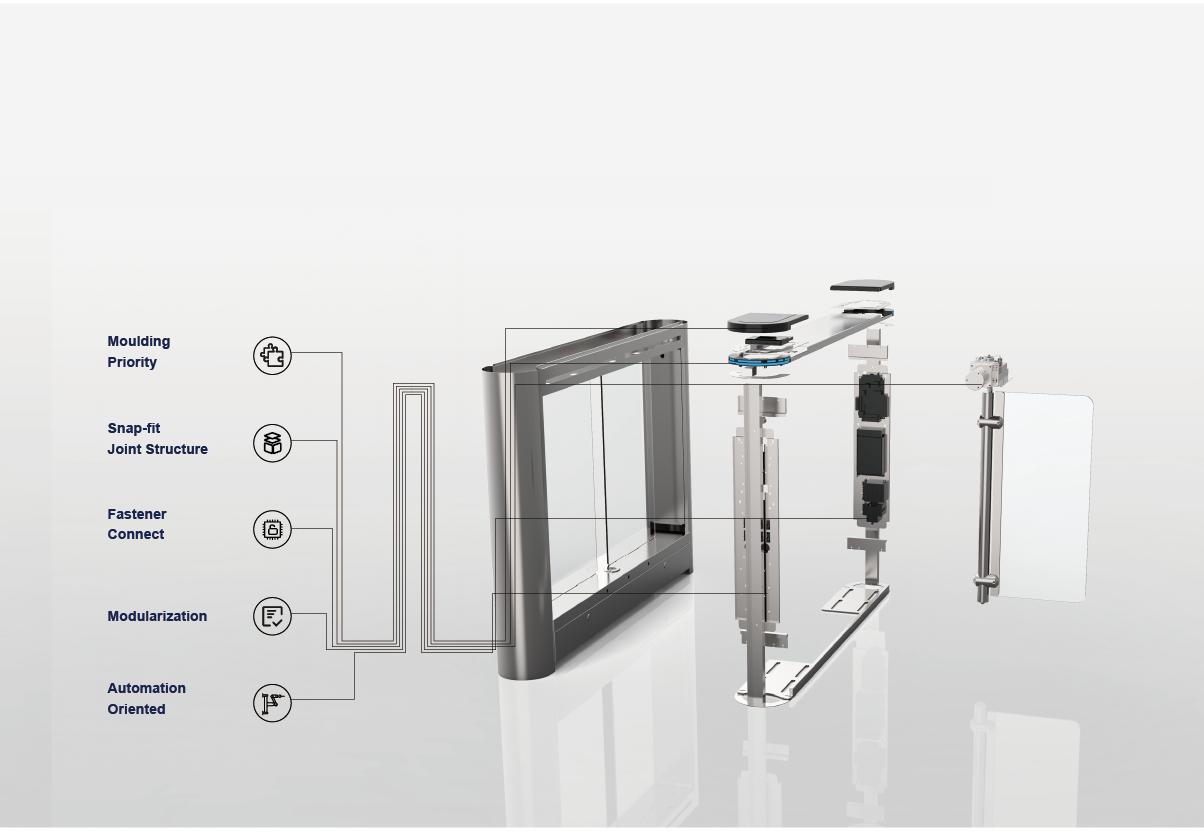 Moulding
Priority

Snap-fit
Joint Structure

Fastener
Connect

Modularization

Automation
Oriented