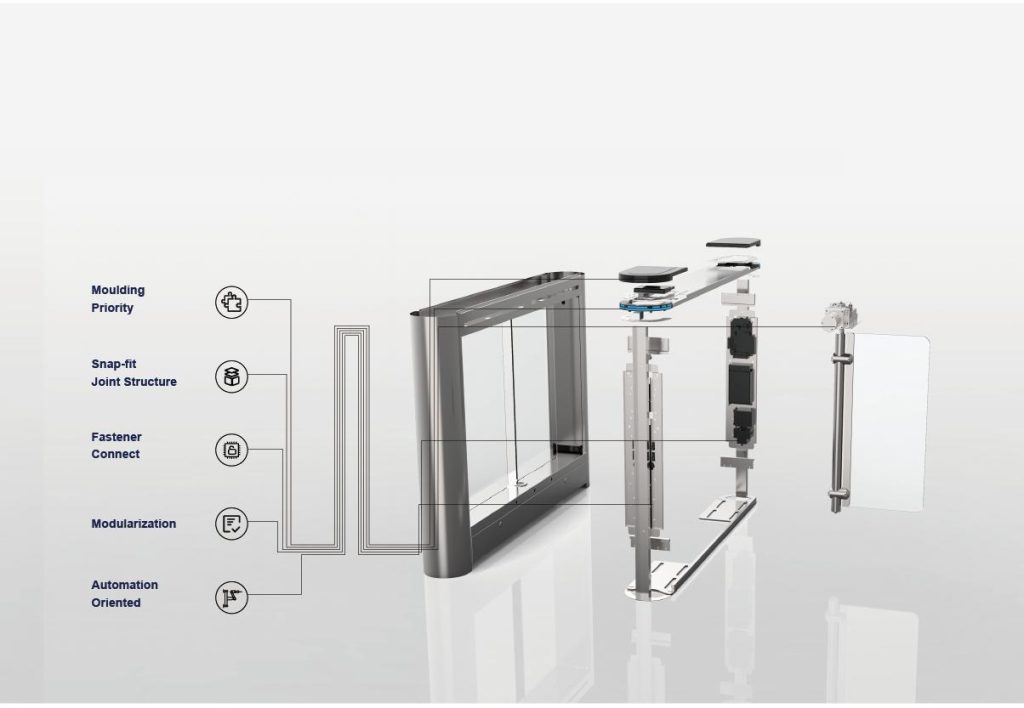 Moulding Priority

Snap-fit Joint Structure

Fastener Connect

Modularization

Automation Oriented