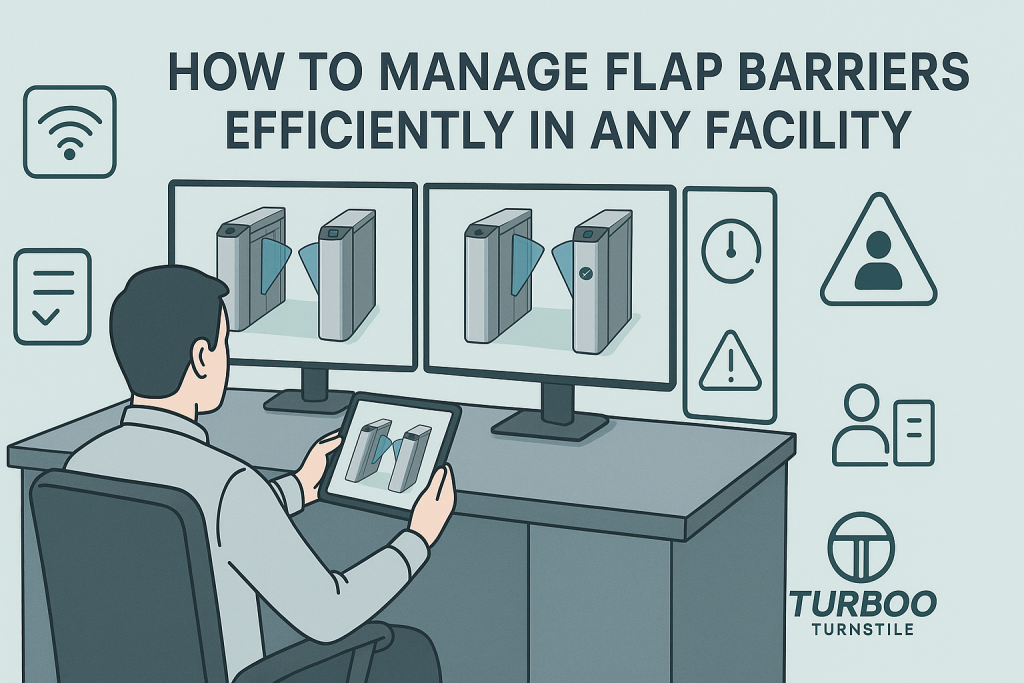 HOW TO MANAGE FLAP BARRIERS EFFICIENTLY IN ANY FACILITY

TURBOO
TURNSTILE