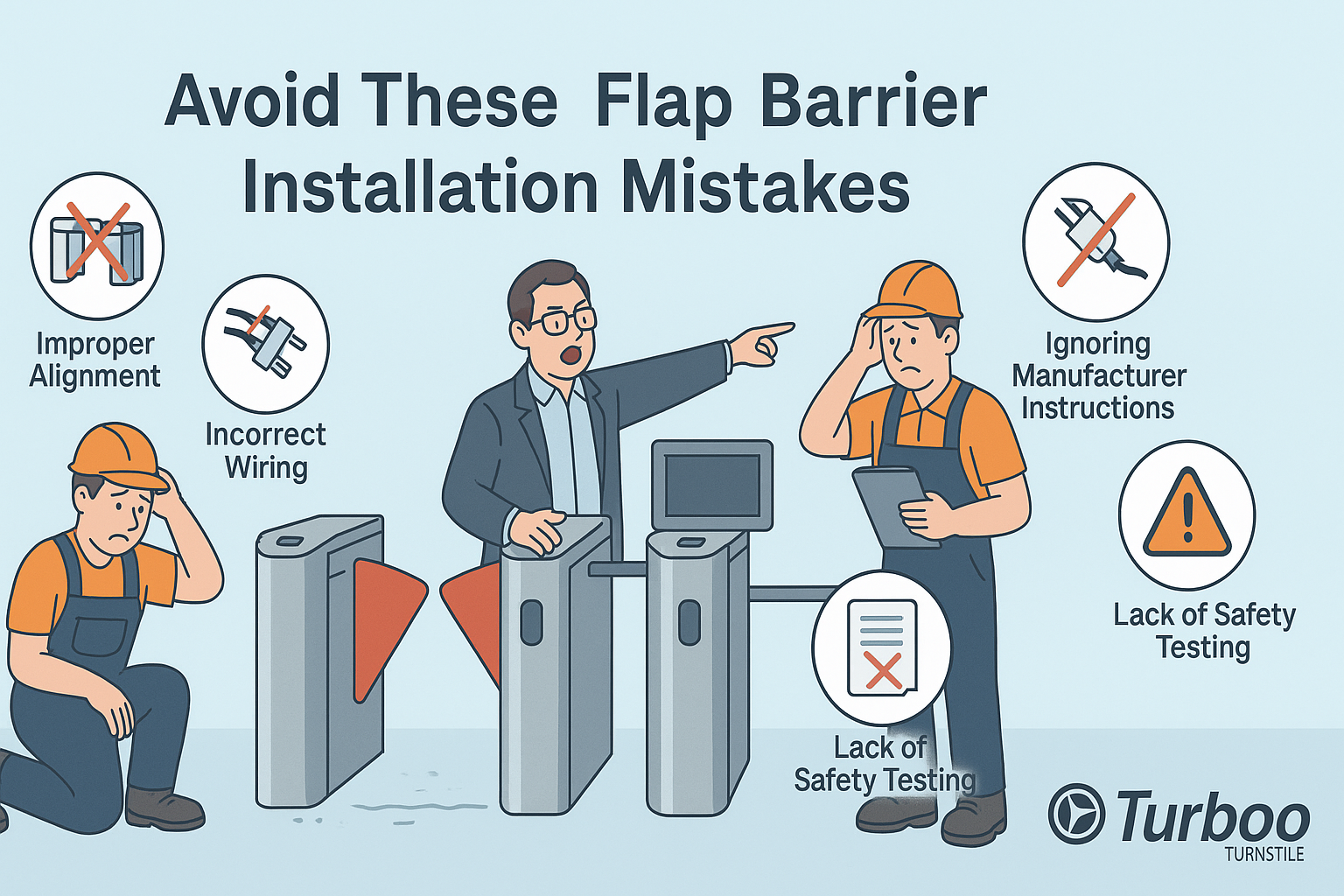 Avoid These Flap Barrier Installation Mistakes

Improper Alignment

Incorrect Wiring

Ignoring Manufacturer Instructions

Lack of Safety Testing

Lack of Safety Testing

Turboo
TURNSTILE