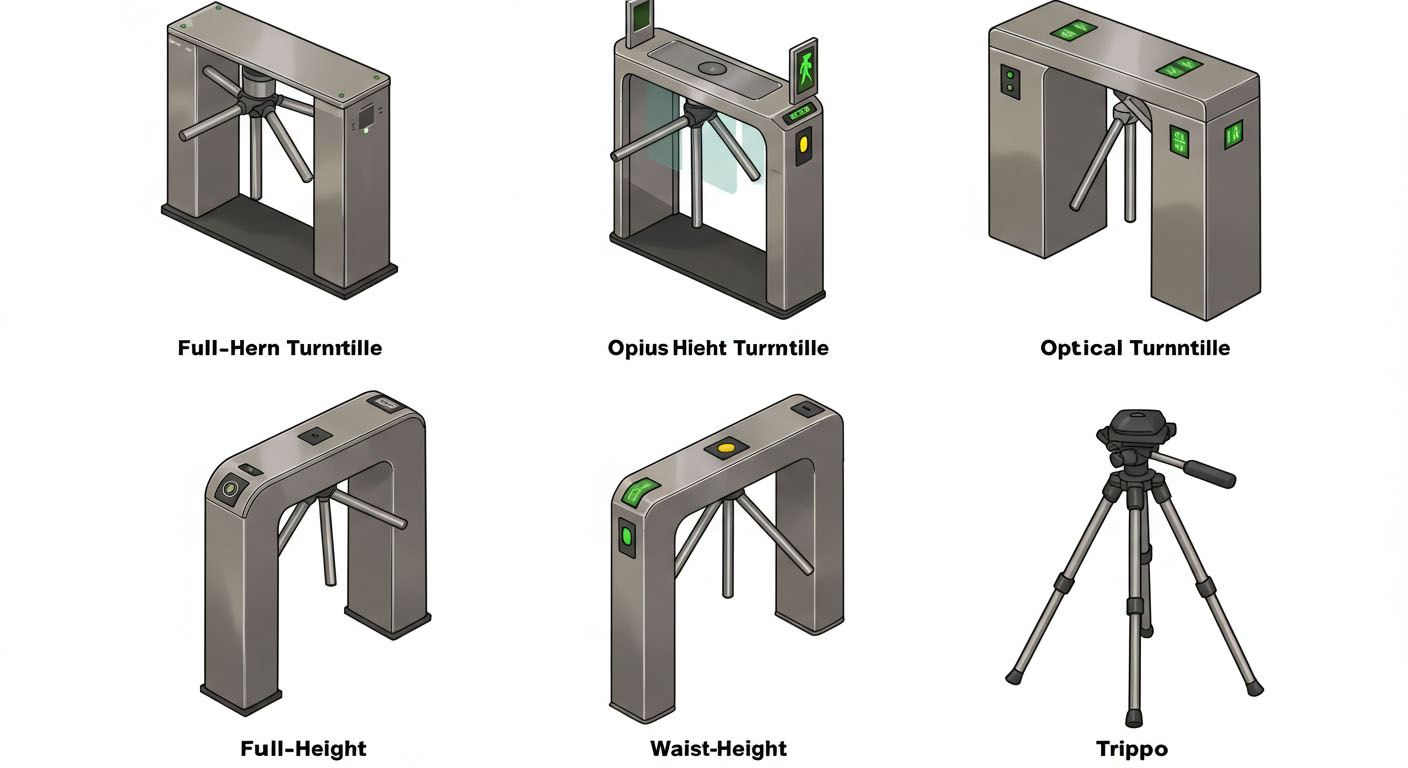 Full-Hern Turntille

Opius Hieht Turrntille

Optical Turnntille

Full-Height

Waist-Height

Trippo